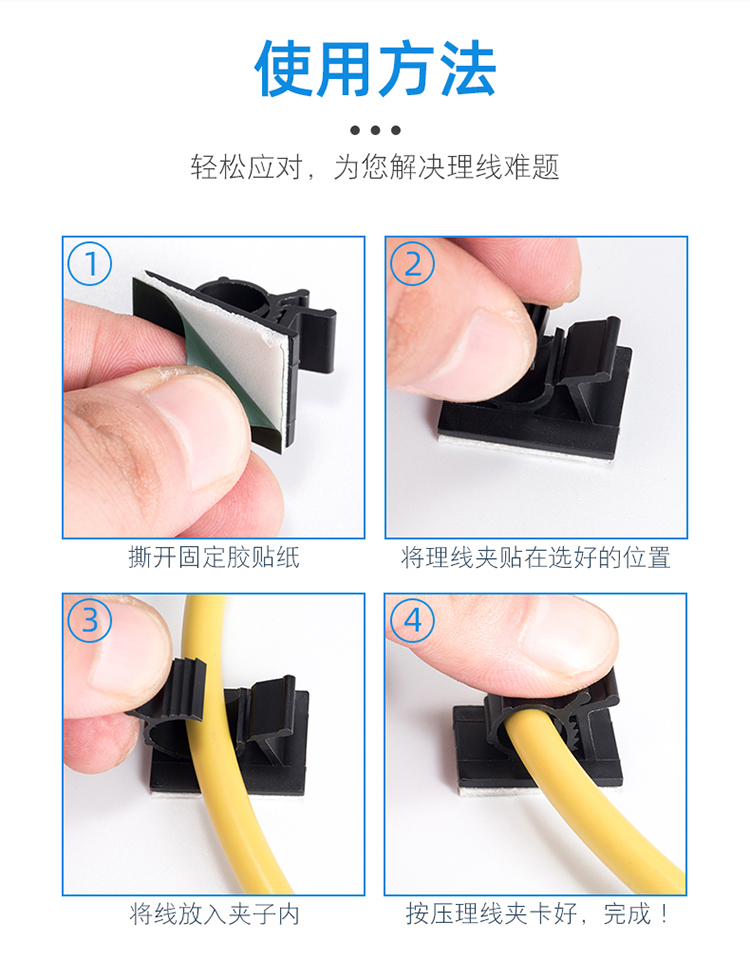 使用方法

轻松应对，为您解决理线难题

①

撕开固定胶贴纸

②

将理线夹贴在选好的位置

③

将线放入夹子内

④

按压理线夹卡好，完成！