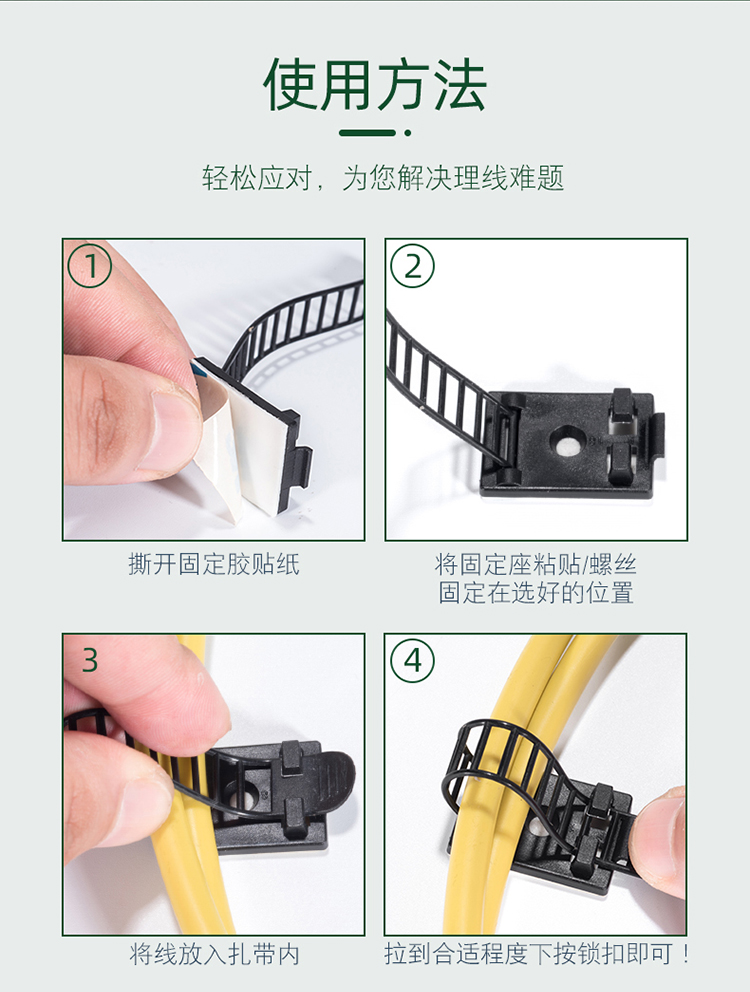 使用方法

轻松应对，为您解决理线难题

①

撕开固定胶贴纸

②

将固定座粘贴/螺丝固定在选好的位置

3

将线放入扎带内

④

拉到合适程度下按锁扣即可！